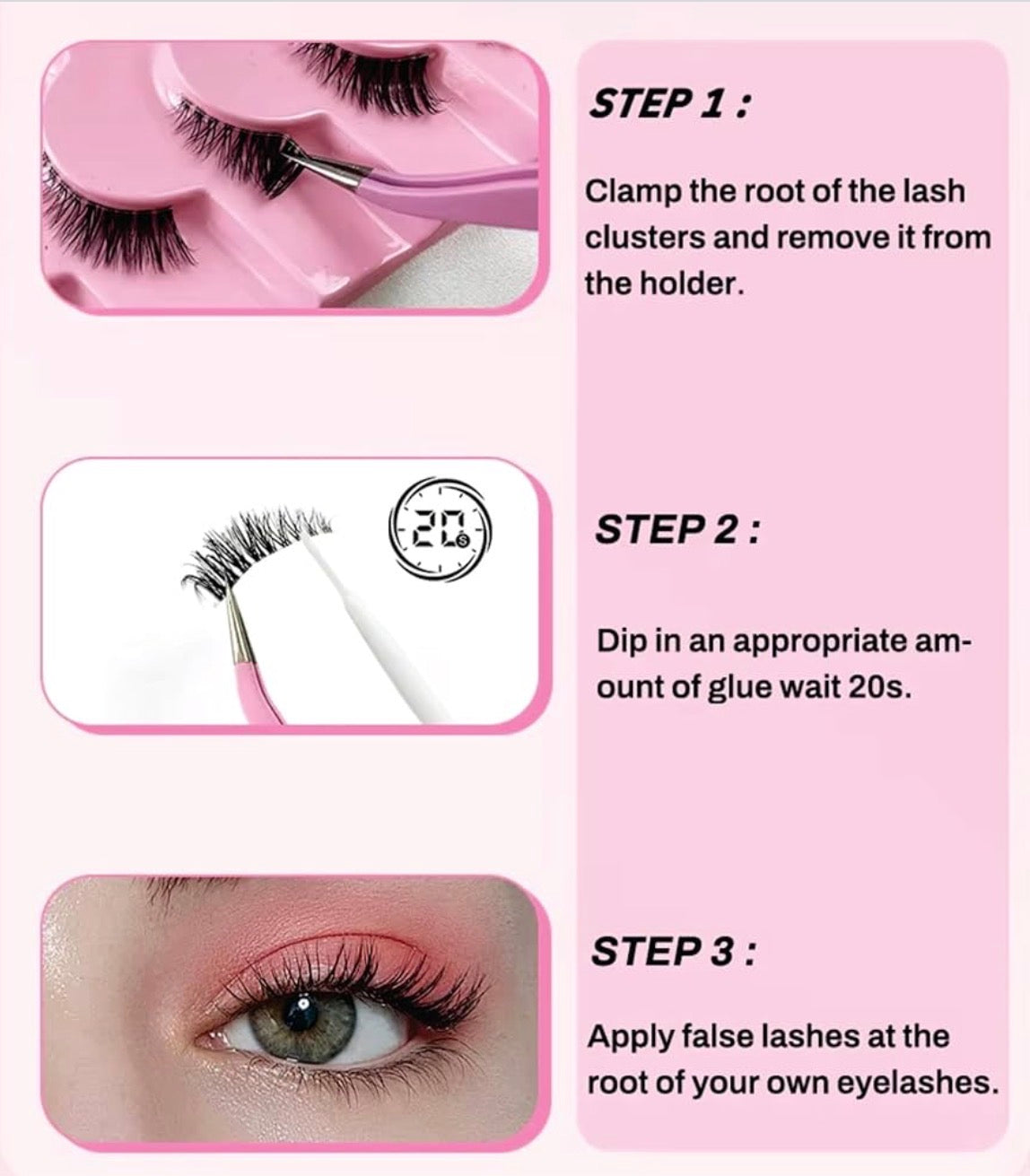 STEP 1 :

Clamp the root of the lash clusters and remove it from the holder.

20s

STEP 2 :

Dip in an appropriate amount of glue wait 20s.

STEP 3 :

Apply false lashes at the root of your own eyelashes.